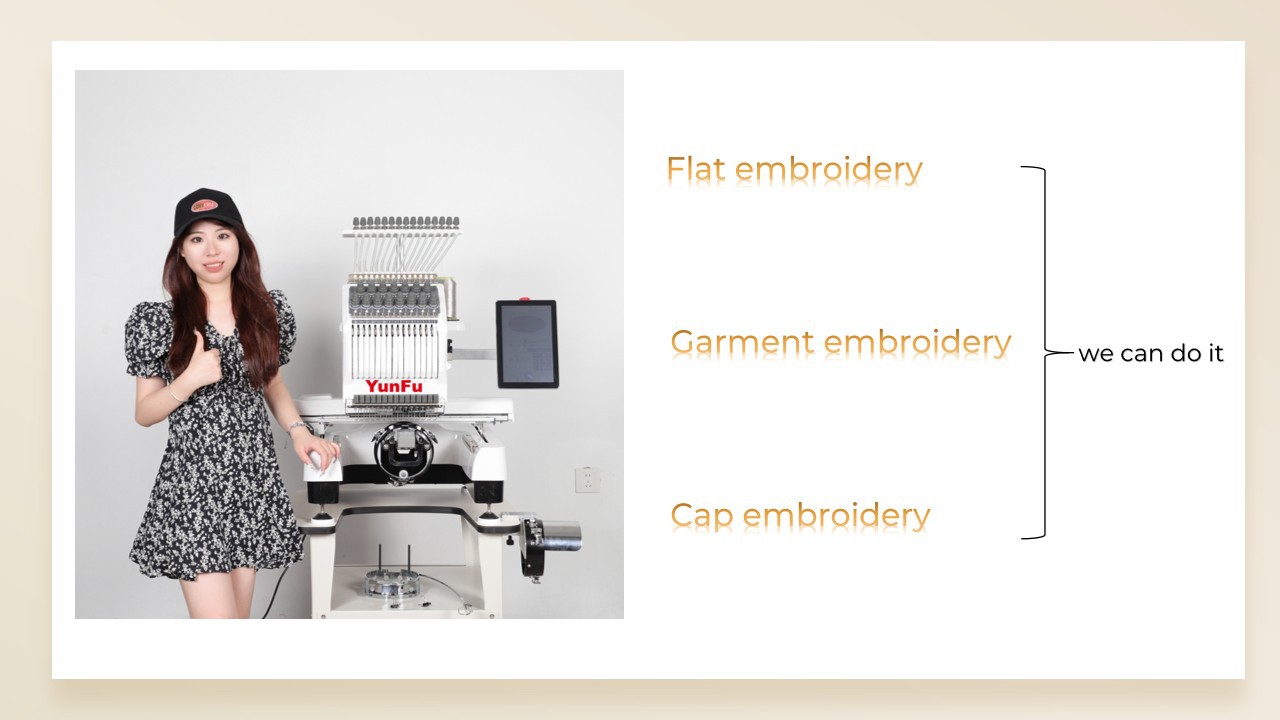 YunFu

Flat embroidery

Garment embroidery

Cap embroidery

we can do it